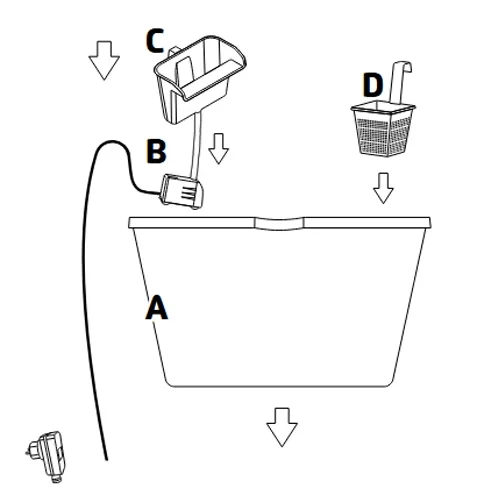 C
D
B
A